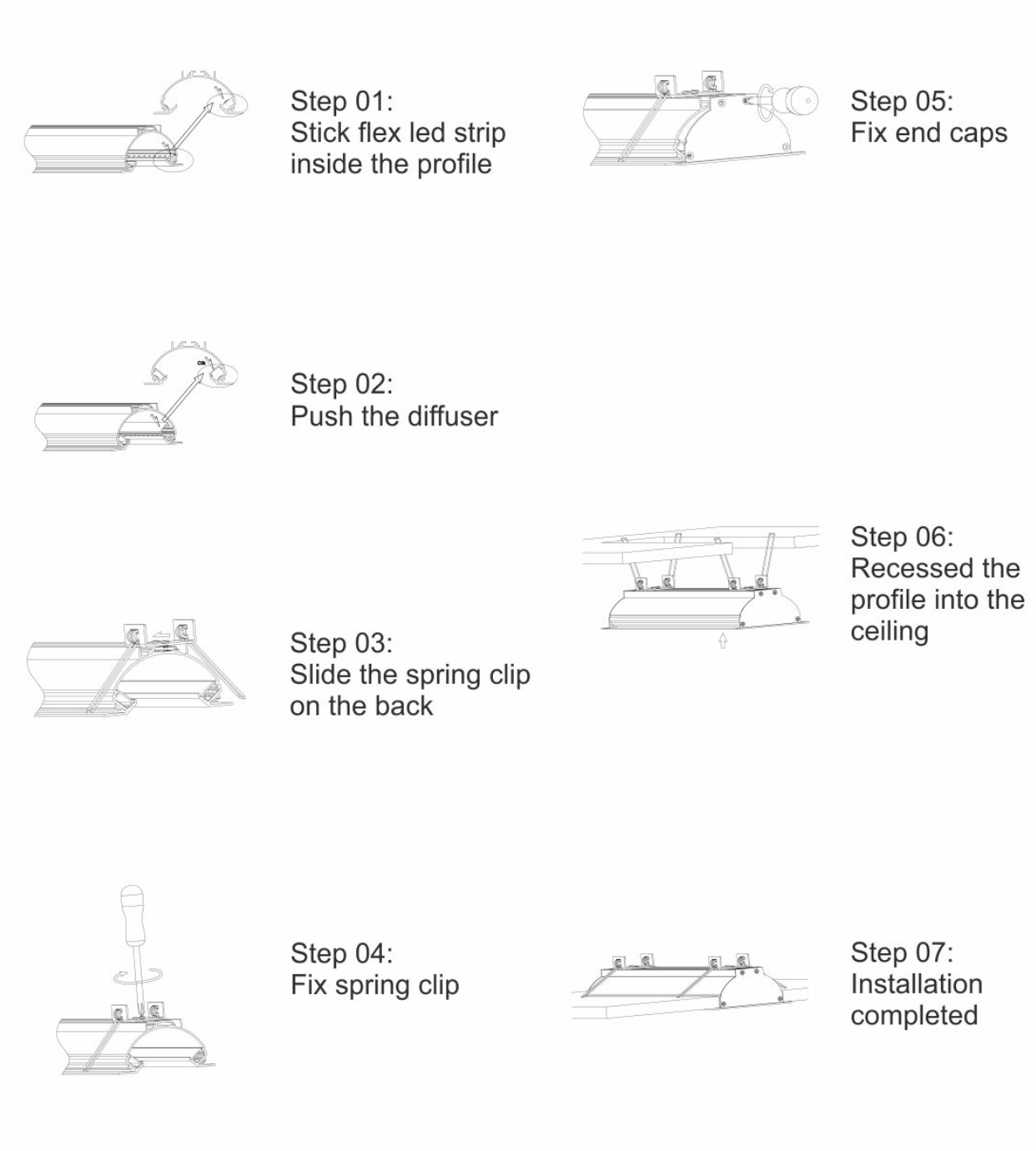 Step 01:
Stick flex led strip inside the profile

Step 02:
Push the diffuser

Step 03:
Slide the spring clip on the back

Step 04:
Fix spring clip

Step 05:
Fix end caps

Step 06:
Recessed the profile into the ceiling

Step 07:
Installation completed