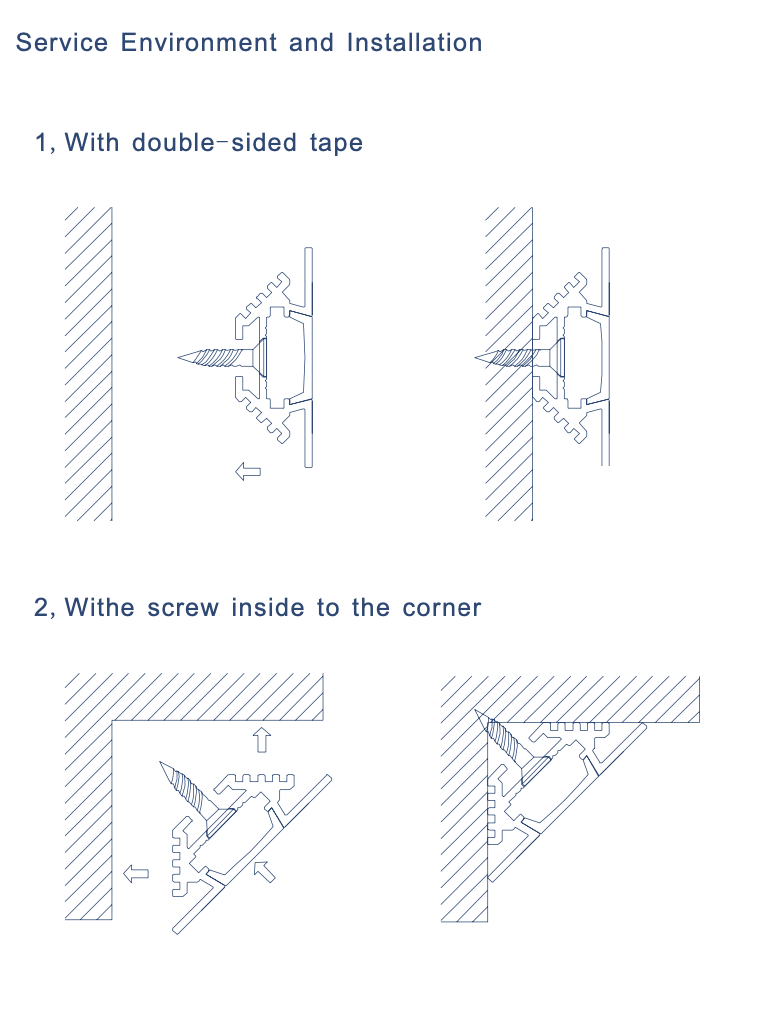 Service Environment and Installation

1, With double-sided tape

2, Withe screw inside to the corner