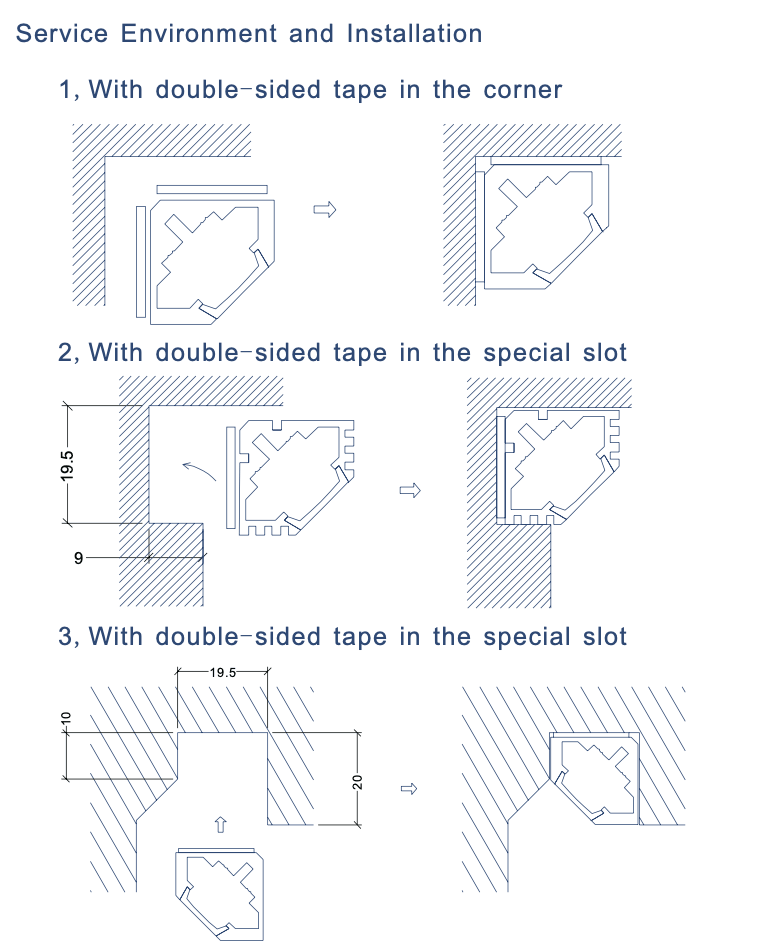 Service Environment and Installation

1, With double-sided tape in the corner

2, With double-sided tape in the special slot

19.5

9

3, With double-sided tape in the special slot

19.5

10

20