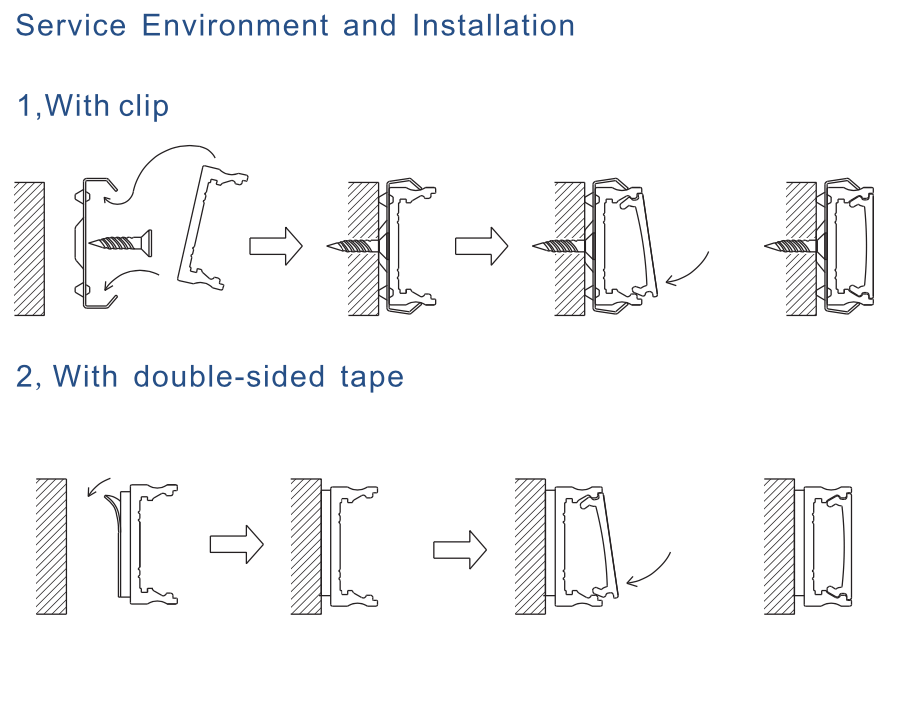 Service Environment and Installation

1,With clip

2, With double-sided tape