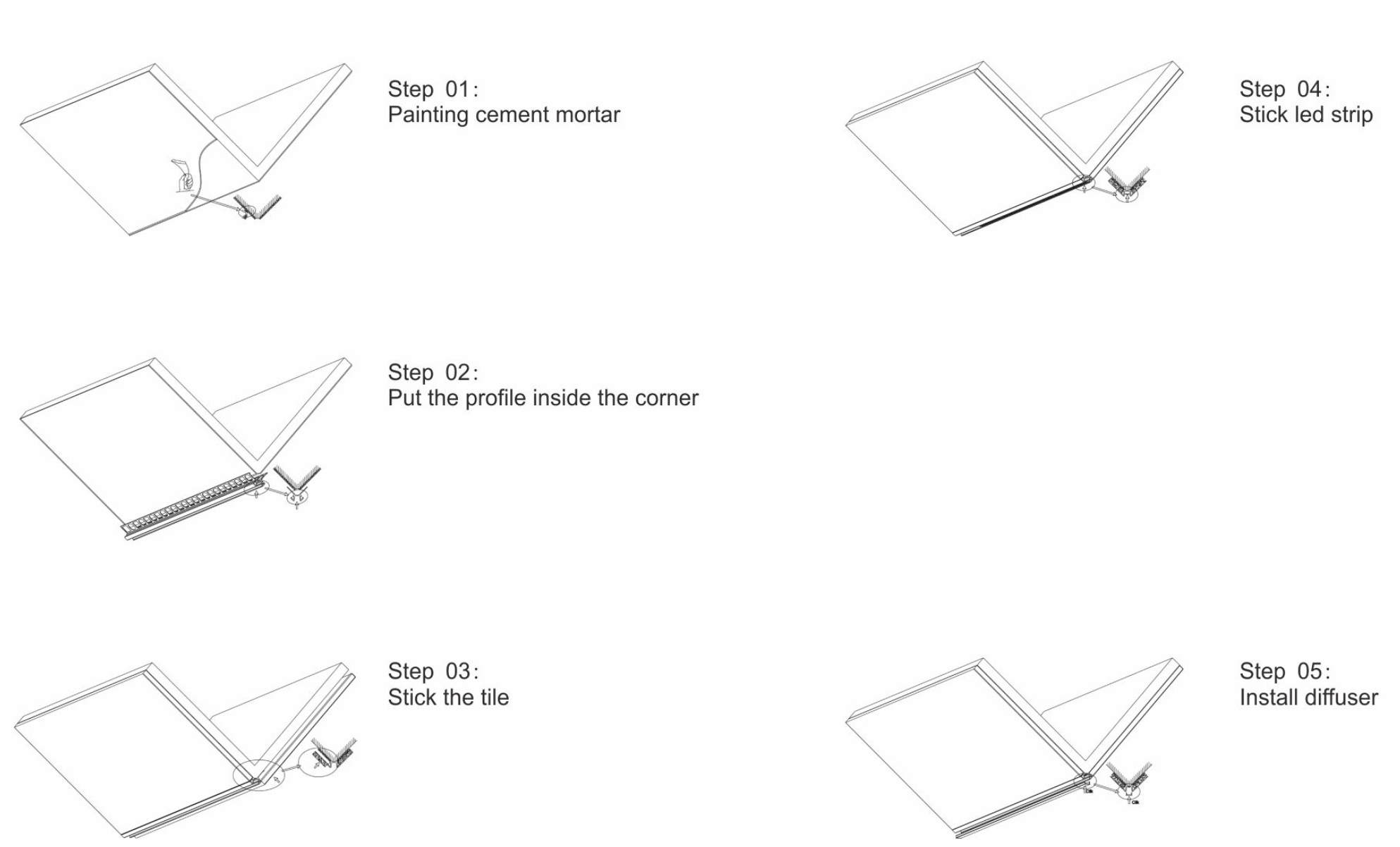 Step 01:
Painting cement mortar

Step 02:
Put the profile inside the corner

Step 03:
Stick the tile

Step 04:
Stick led strip

Step 05:
Install diffuser